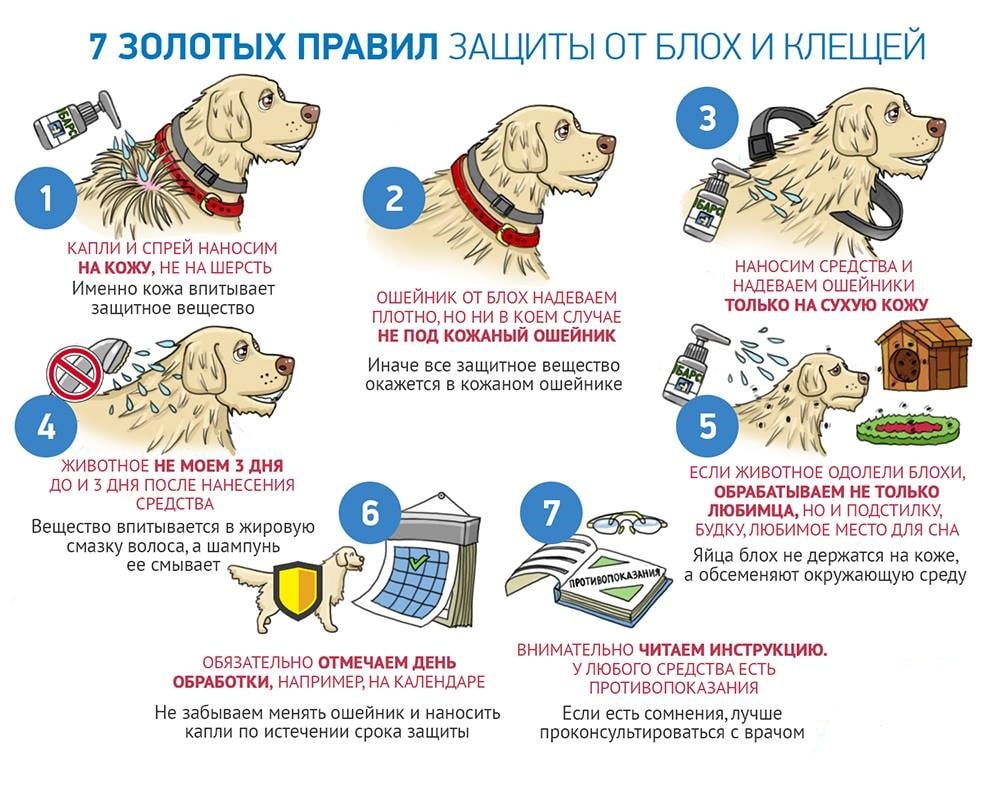 7 ЗОЛОТЫХ ПРАВИЛ ЗАЩИТЫ ОТ БЛОХ И КЛЕЩЕЙ

БАРС

1

КАПЛИ И СПРЕЙ НАНОСИМ НА КОЖУ, НЕ НА ШЕРСТЬ

Именно кожа впитывает защитное вещество

2

ОШЕЙНИК ОТ БЛОХ НАДЕВАЕМ ПЛОТНО, НО НИ В КОЕМ СЛУЧАЕ НЕ ПОД КОЖАНЫЙ ОШЕЙНИК

Иначе все защитное вещество окажется в кожаном ошейнике

3

БАРС

НАНОСИМ СРЕДСТВА И НАДЕВАЕМ ОШЕЙНИКИ ТОЛЬКО НА СУХУЮ КОЖУ

4

ЖИВОТНОЕ НЕ МОЕМ 3 ДНЯ ДО И 3 ДНЯ ПОСЛЕ НАНЕСЕНИЯ СРЕДСТВА

Вещество впитывается в жировую смазку волоса, а шампунь ее смывает

БАРС

5

ЕСЛИ ЖИВОТНОЕ ОДОЛЕЛИ БЛОХИ, ОБРАБАТЫВАЕМ НЕ ТОЛЬКО ЛЮБИМЦА, НО И ПОДСТИЛКУ, БУДКУ, ЛЮБИМОЕ МЕСТО ДЛЯ СНА

Яйца блох не держатся на коже, а обсеменяют окружающую среду

6

ОБЯЗАТЕЛЬНО ОТМЕЧАЕМ ДЕНЬ ОБРАБОТКИ, НАПРИМЕР, НА КАЛЕНДАРЕ

Не забываем менять ошейник и наносить капли по истечении срока защиты

7

ПРОТИВОПОКАЗАНИЯ

ВНИМАТЕЛЬНО ЧИТАЕМ ИНСТРУКЦИЮ. У ЛЮБОГО СРЕДСТВА ЕСТЬ ПРОТИВОПОКАЗАНИЯ

Если есть сомнения, лучше проконсультироваться с врачом